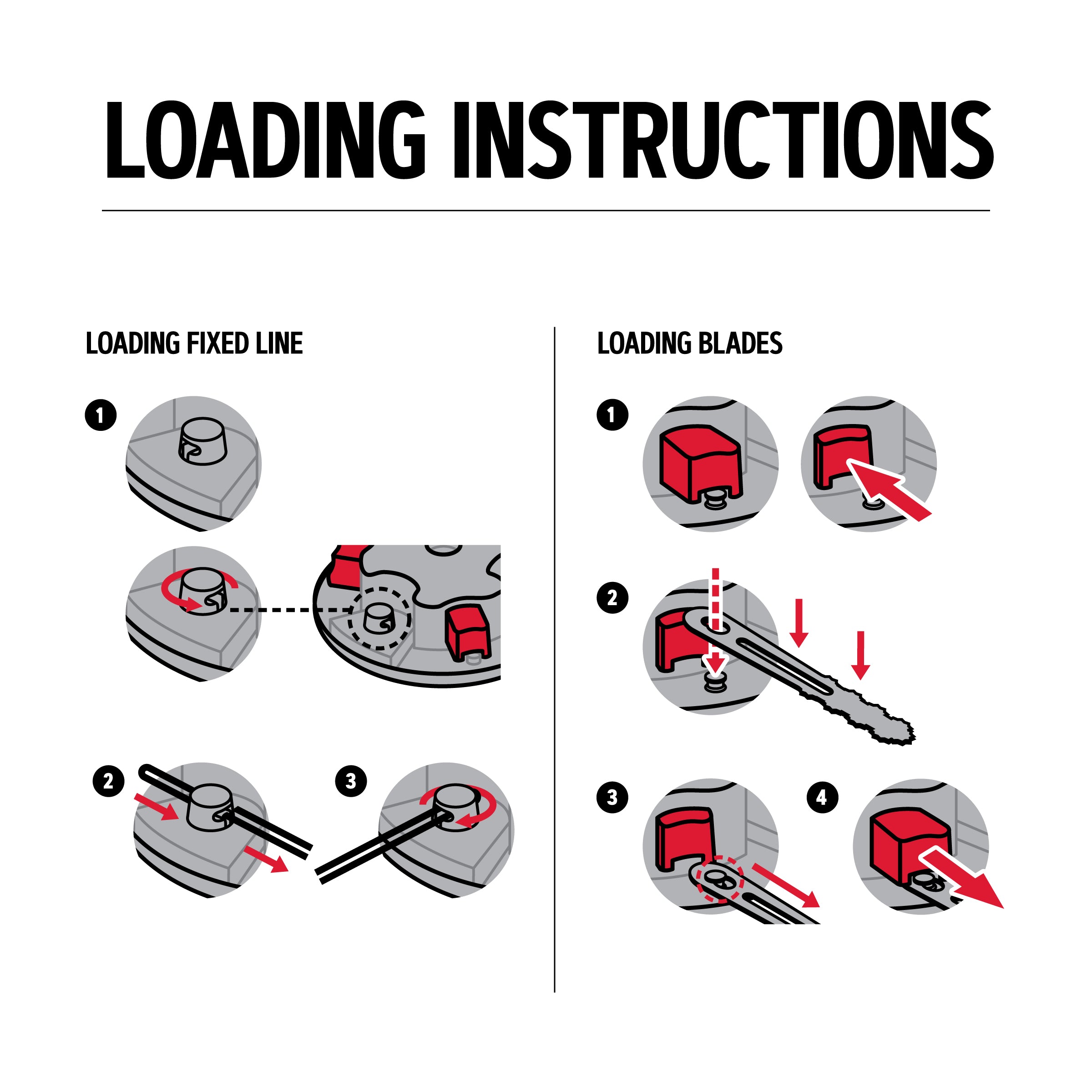 LOADING INSTRUCTIONS

LOADING FIXED LINE

1

2

3

LOADING BLADES

1

2

3

4